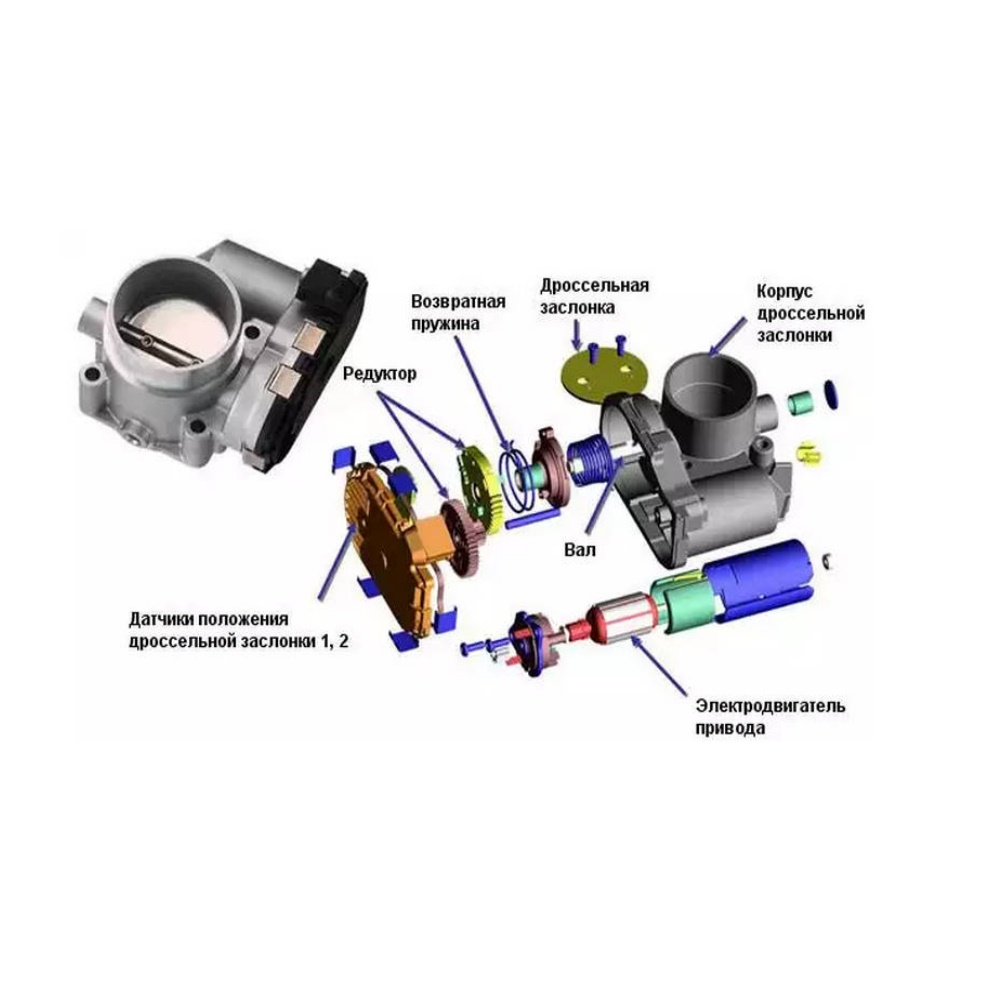 Возвратная пружина

Дроссельная заслонка

Корпус дроссельной заслонки

Редуктор

Вал

Датчики положения дроссельной заслонки 1, 2

Электродвигатель привода